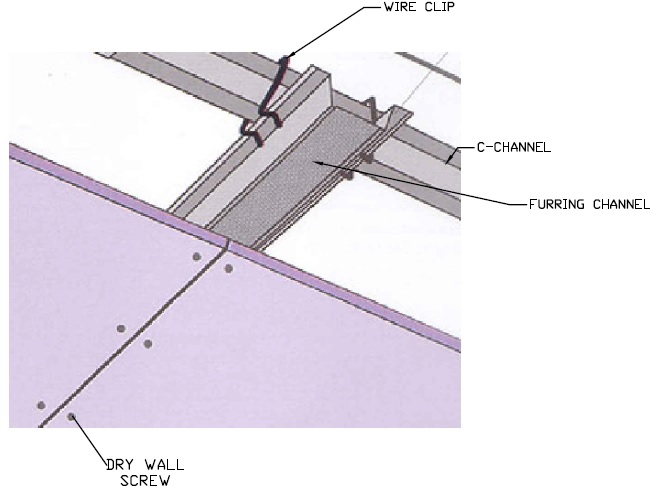 WIRE CLIP

C-CHANNEL

FURRING CHANNEL

DRY WALL SCREW